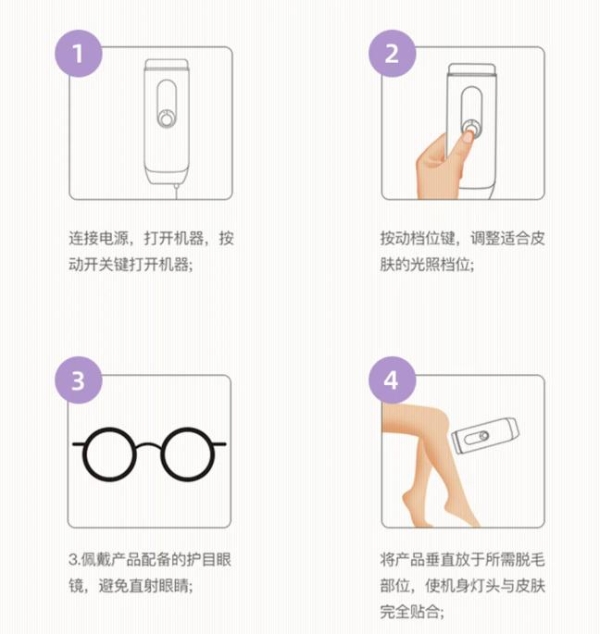 1

连接电源，打开机器，按动开关键打开机器;

2

按动档位键，调整适合皮肤的光照档位;

3

3.佩戴产品配备的护目眼镜，避免直射眼睛;

4

将产品垂直放于所需脱毛部位，使机身灯头与皮肤完全贴合;