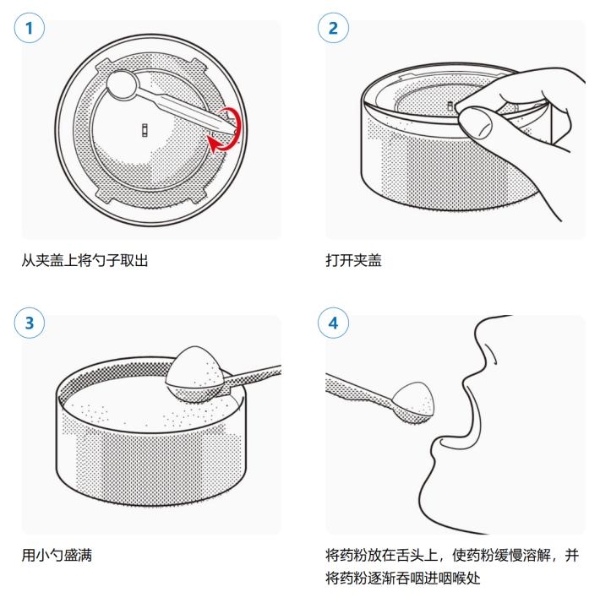 1

从夹盖上将勺子取出

2

打开夹盖

3

用小勺盛满

4

将药粉放在舌头上，使药粉缓慢溶解，并将药粉逐渐吞咽进咽喉处