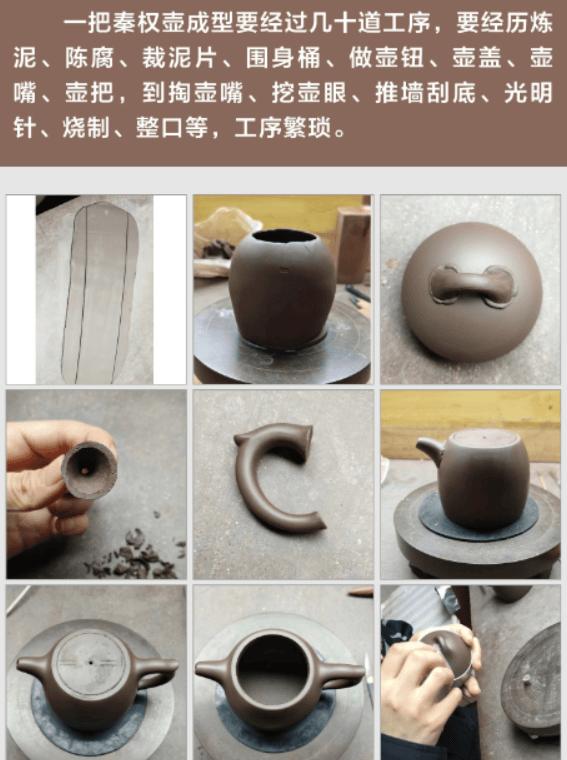 一把秦权壶成型要经过几十道工序，要经历炼泥、陈腐、裁泥片、围身桶、做壶钮、壶盖、壶嘴、壶把，到掏壶嘴、挖壶眼、推墙刮底、光明针、烧制、整口等，工序繁琐。