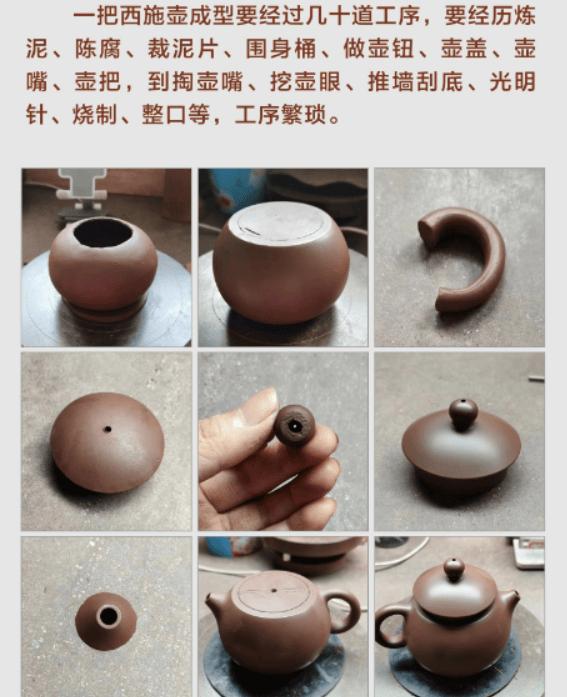 一把西施壶成型要经过几十道工序，要经历炼泥、陈腐、裁泥片、围身桶、做壶钮、壶盖、壶嘴、壶把，到掏壶嘴、挖壶眼、推墙刮底、光明针、烧制、整口等，工序繁琐。