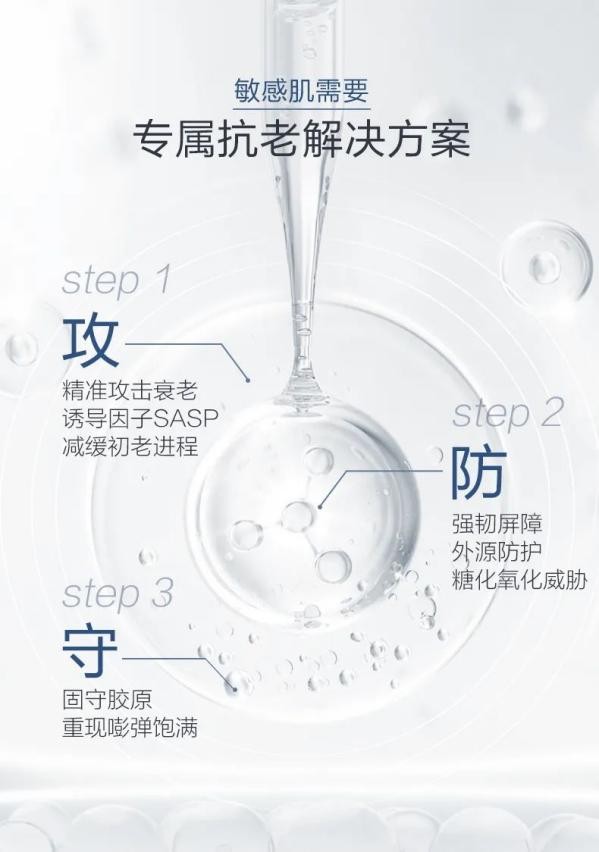 敏感肌需要
专属抗老解决方案

step 1
攻
精准攻击衰老
诱导因子SASP
减缓初老进程

step 2
防
强韧屏障
外源防护
糖化氧化威胁

step 3
守
固守胶原
重现嘭弹饱满