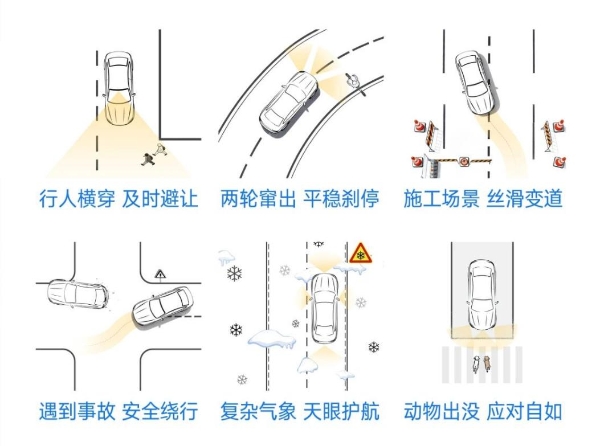 行人横穿 及时避让

两轮窜出 平稳刹停

施工场景 丝滑变道

遇到事故 安全绕行

复杂气象 天眼护航

动物出没 应对自如