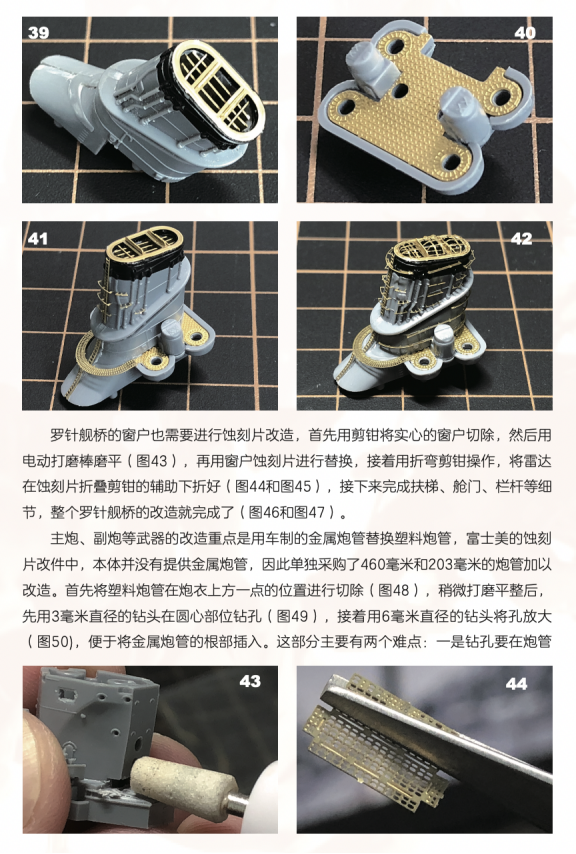 39

40

41

42

罗针舰桥的窗户也需要进行蚀刻片改造，首先用剪钳将实心的窗户切除，然后用电动打磨棒磨平（图43），再用窗户蚀刻片进行替换，接着用折弯剪钳操作，将雷达在蚀刻片折叠剪钳的辅助下折好（图44和图45），接下来完成扶梯、舱门、栏杆等细节，整个罗针舰桥的改造就完成了（图46和图47）。

主炮、副炮等武器的改造重点是用车制的金属炮管替换塑料炮管，富士美的蚀刻片改件中，本体并没有提供金属炮管，因此单独采购了460毫米和203毫米的炮管加以改造。首先将塑料炮管在炮衣上方一点的位置进行切除（图48），稍微打磨平整后，先用3毫米直径的钻头在圆心部位钻孔（图49），接着用6毫米直径的钻头将孔放大（图50)，便于将金属炮管的根部插入。这部分主要有两个难点：一是钻孔要在炮管

43

44