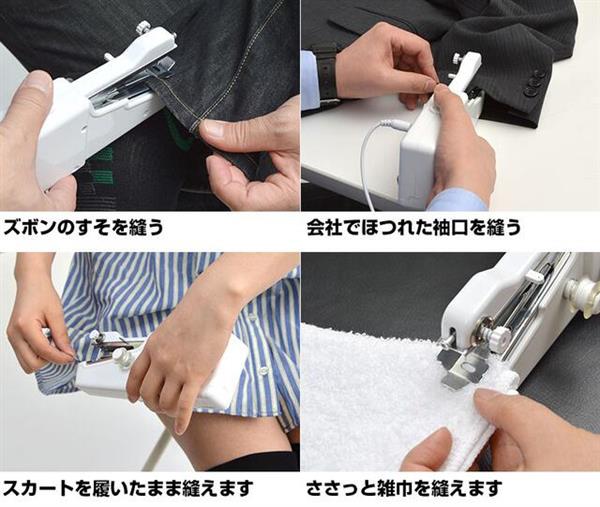 ズボンのすそを縫う

会社でほつれた袖口を縫う

スカートを履いたまま縫えます

ささっと雑巾を縫えます