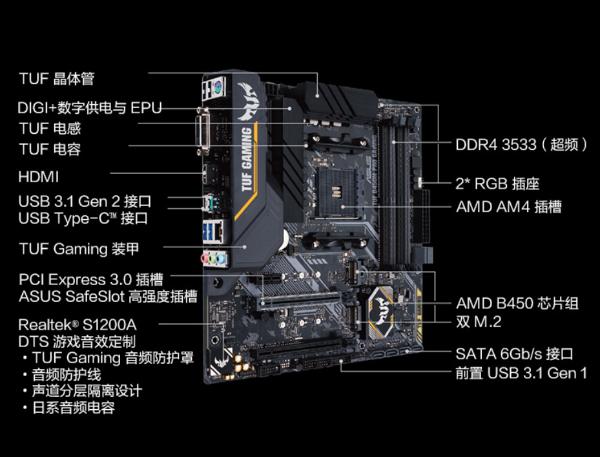 TUF 晶体管
DIGI+数字供电与 EPU
TUF 电感
TUF 电容
HDMI
USB 3.1 Gen 2 接口
USB Type-C™ 接口
TUF Gaming 装甲
PCI Express 3.0 插槽
ASUS SafeSlot 高强度插槽
Realtek® S1200A
DTS 游戏音效定制
• TUF Gaming 音频防护罩
• 音频防护线
• 声道分层隔离设计
• 日系音频电容

TUF GAMING

DDR4 3533（超频）
2* RGB 插座
AMD AM4 插槽
AMD B450 芯片组
双 M.2
SATA 6Gb/s 接口
前置 USB 3.1 Gen 1