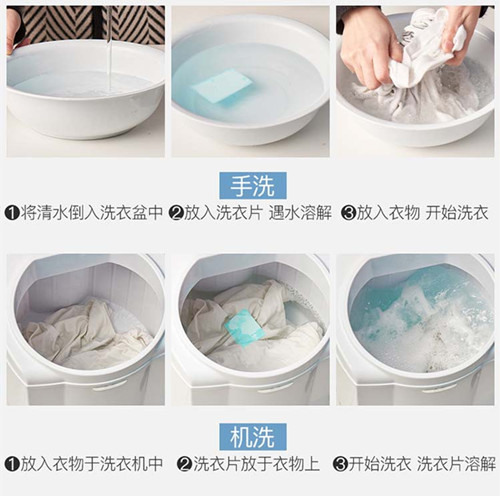 手洗

❶将清水倒入洗衣盆中 ❷放入洗衣片 遇水溶解 ❸放入衣物 开始洗衣

机洗

❶放入衣物于洗衣机中 ❷洗衣片放于衣物上 ❸开始洗衣 洗衣片溶解