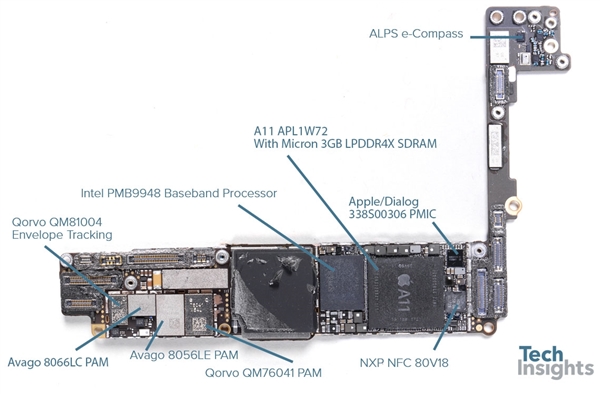 ALPS e-Compass

A11 APL1W72
With Micron 3GB LPDDR4X SDRAM

Intel PMB9948 Baseband Processor

Apple/Dialog
338S00306 PMIC

Qorvo QM81004
Envelope Tracking

A11

Avago 8066LC PAM

Avago 8056LE PAM

Qorvo QM76041 PAM

NXP NFC 80V18

Tech
Insights